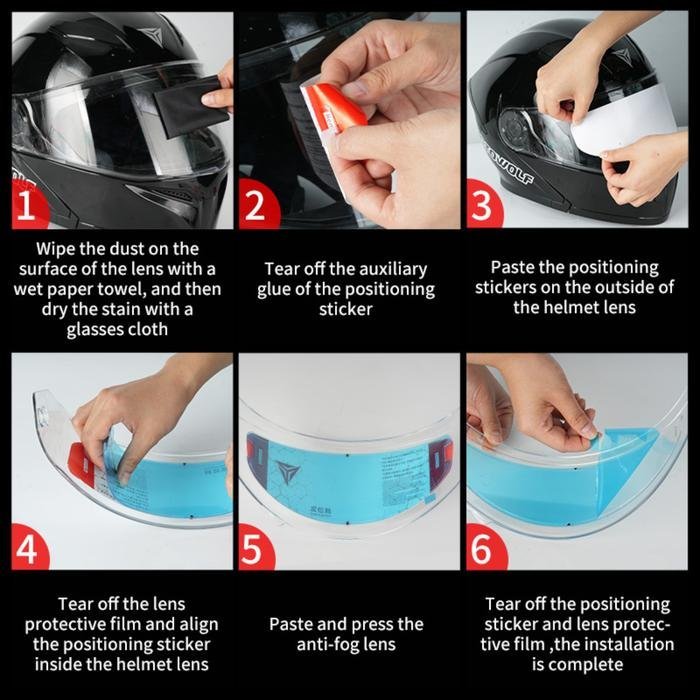 1

Wipe the dust on the surface of the lens with a wet paper towel, and then dry the stain with a glasses cloth

2

Tear off the auxiliary glue of the positioning sticker

3

Paste the positioning stickers on the outside of the helmet lens

4

Tear off the lens protective film and align the positioning sticker inside the helmet lens

5

Paste and press the anti-fog lens

6

Tear off the positioning sticker and lens protective film ,the installation is complete